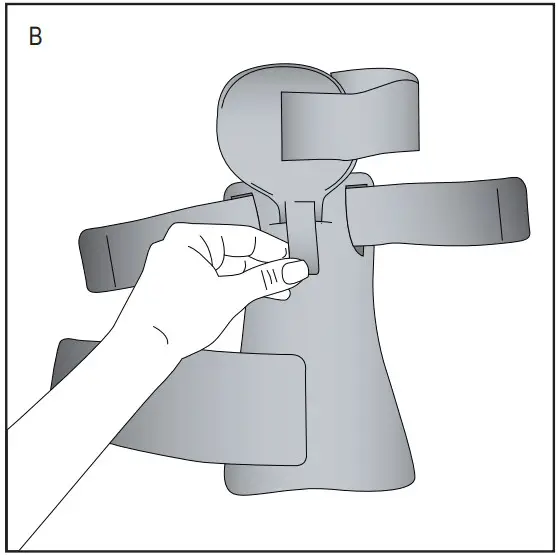 B