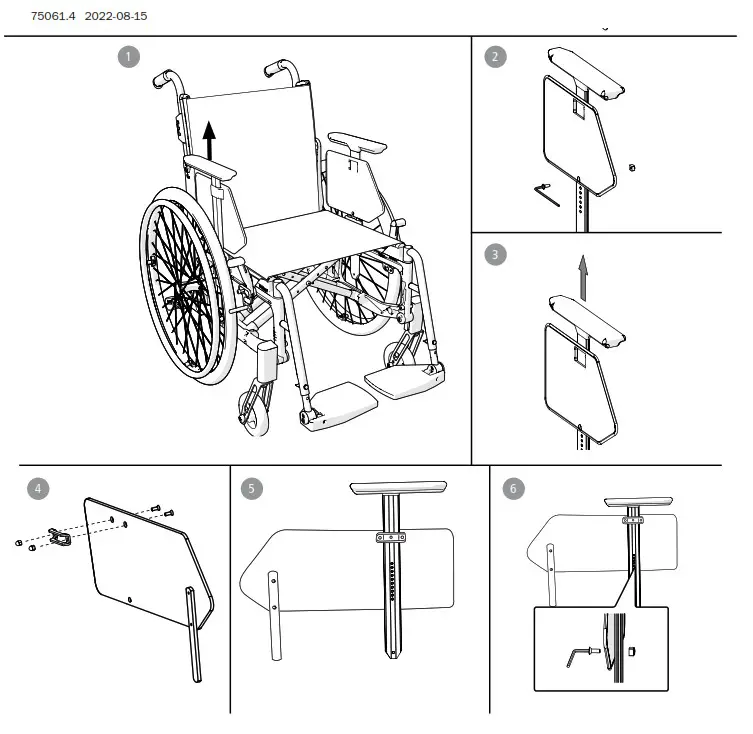 75061.4 2022-08-15

1

2

3

4

5

6