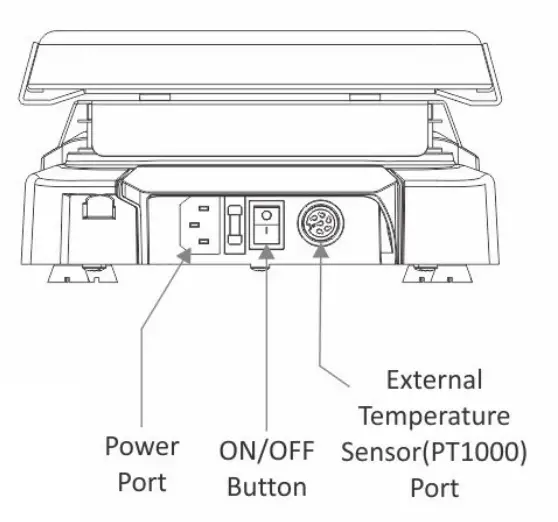 Power Port

ON/OFF Button

External Temperature Sensor(PT1000) Port