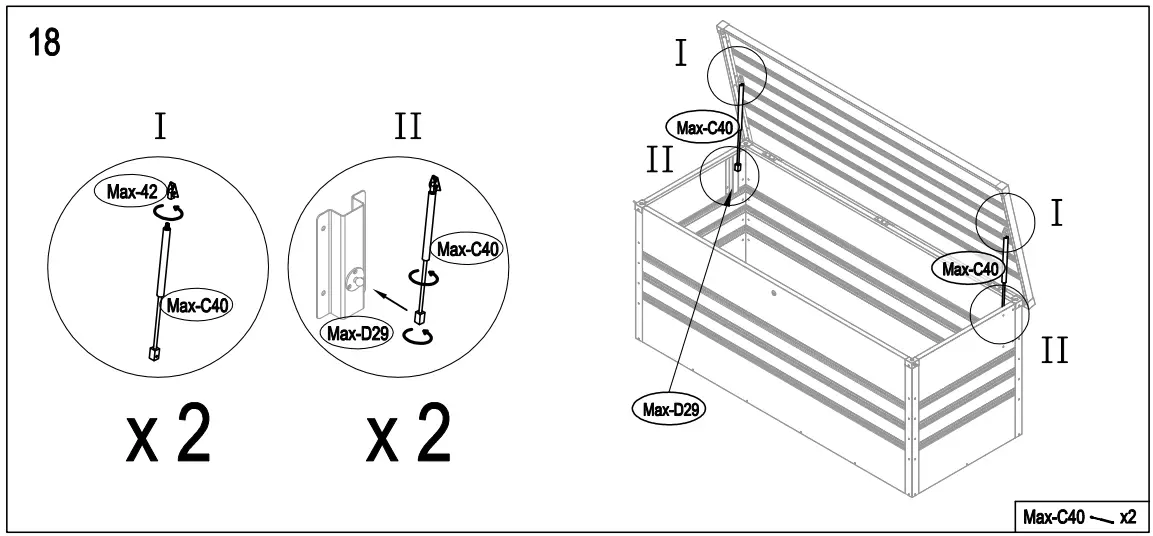 18

I

Max-42

Max-C40

x 2

II

Max-C40

Max-D29

x 2

I

Max-C40

II

I

Max-C40

II

Max-D29

Max-C40 x2