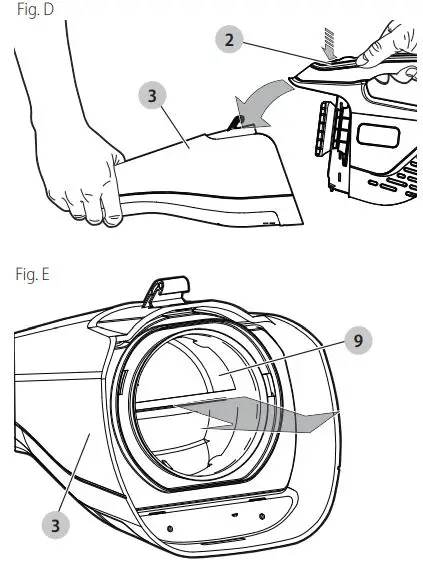 Fig. D

2

3

Fig. E

9

3