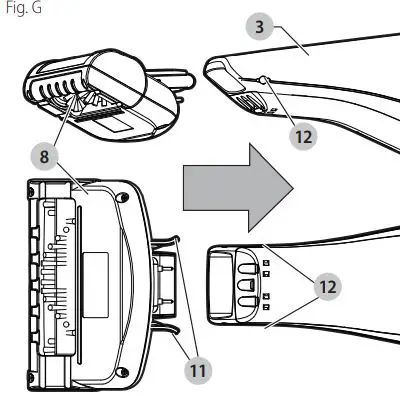 Fig. G

3

12

8

12

11