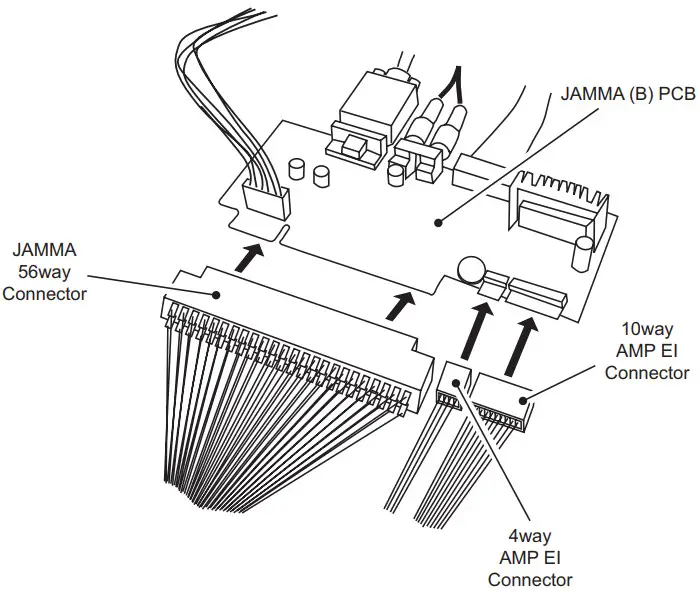 JAMMA (B) PCB

JAMMA 56way Connector

10way AMP EI Connector

4way AMP EI Connector