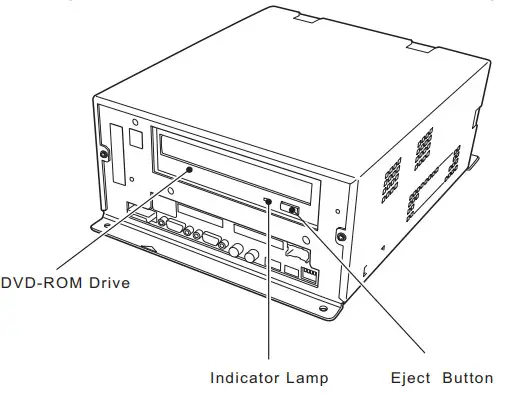 DVD-ROM Drive

Indicator Lamp

Eject Button