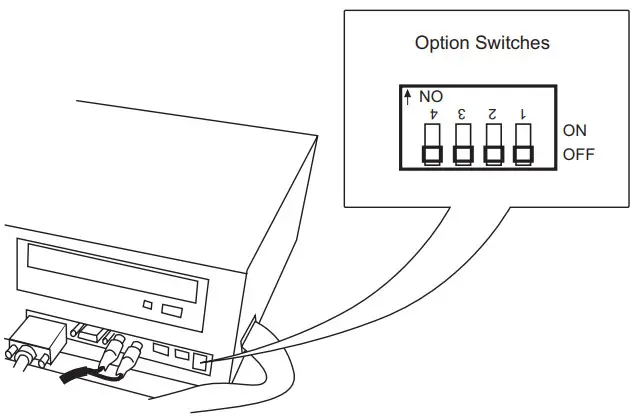 Option Switches

NO
4 3 2 1
ON
OFF