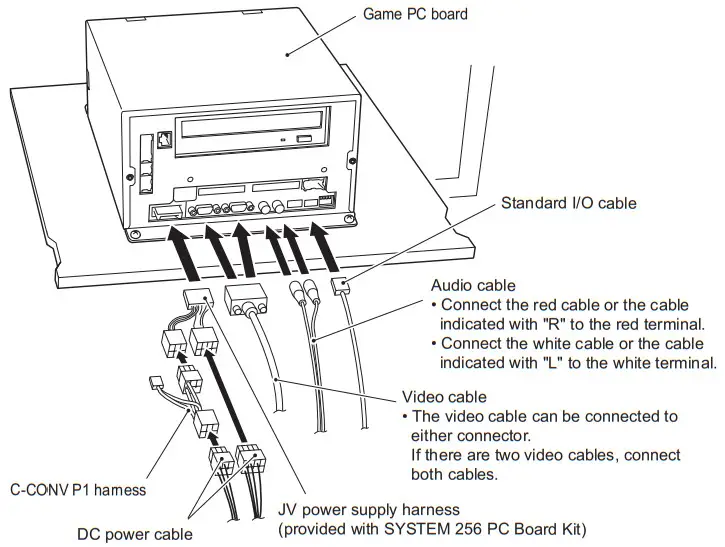 Game PC board

Standard I/O cable

Audio cable
• Connect the red cable or the cable indicated with "R" to the red terminal.
• Connect the white cable or the cable indicated with "L" to the white terminal.

Video cable
• The video cable can be connected to either connector.
If there are two video cables, connect both cables.

C-CONV P1 harness

DC power cable

JV power supply harness
(provided with SYSTEM 256 PC Board Kit)