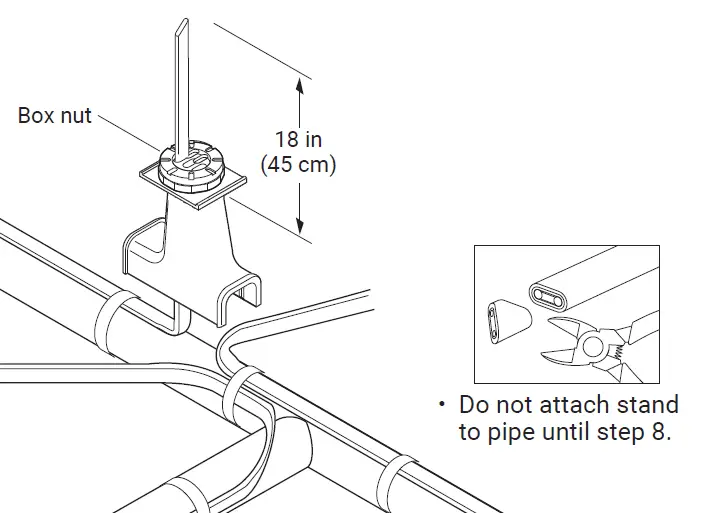 Box nut

18 in
(45 cm)

• Do not attach stand to pipe until step 8.