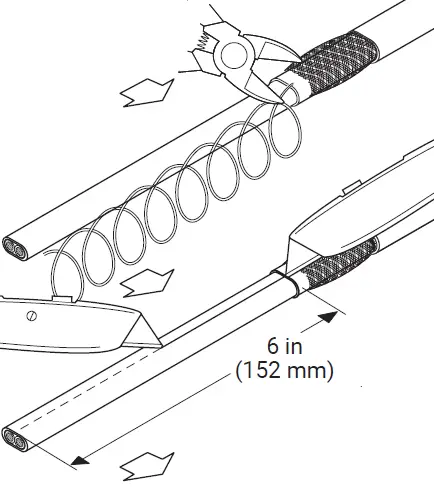 6 in
(152 mm)