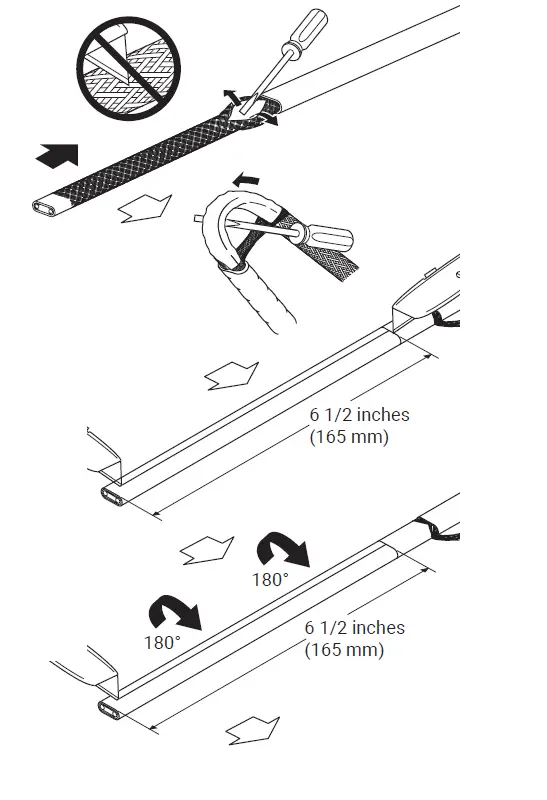 6 1/2 inches
(165 mm)

180°

180°

6 1/2 inches
(165 mm)