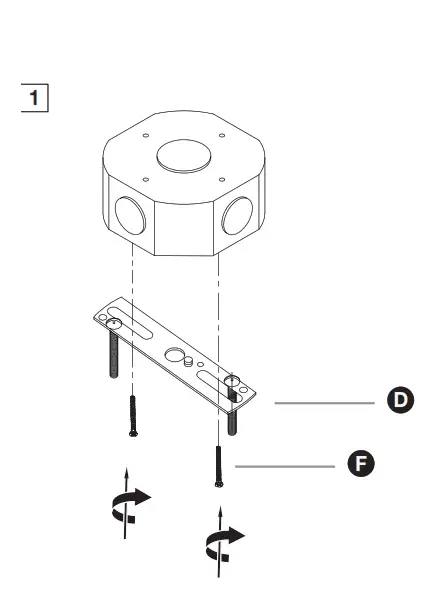 1

D

F