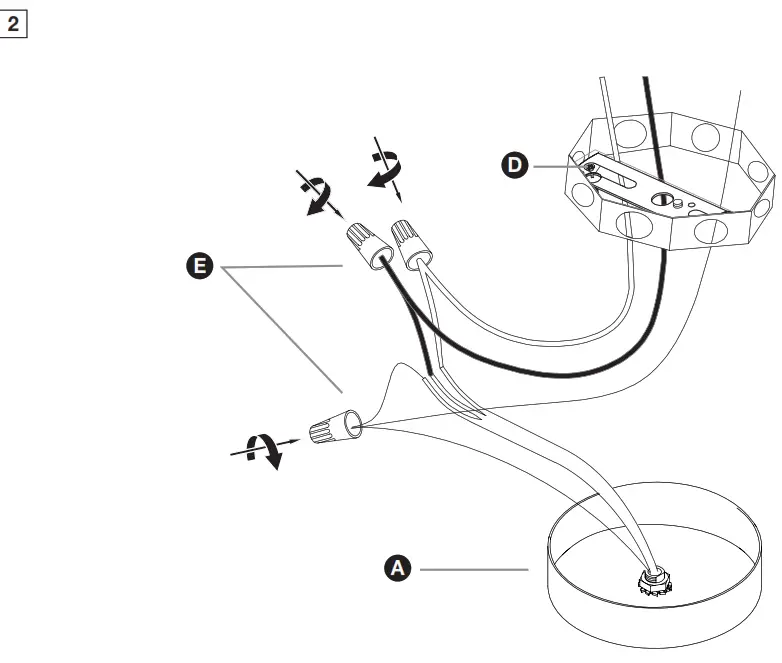 2

D

E

A