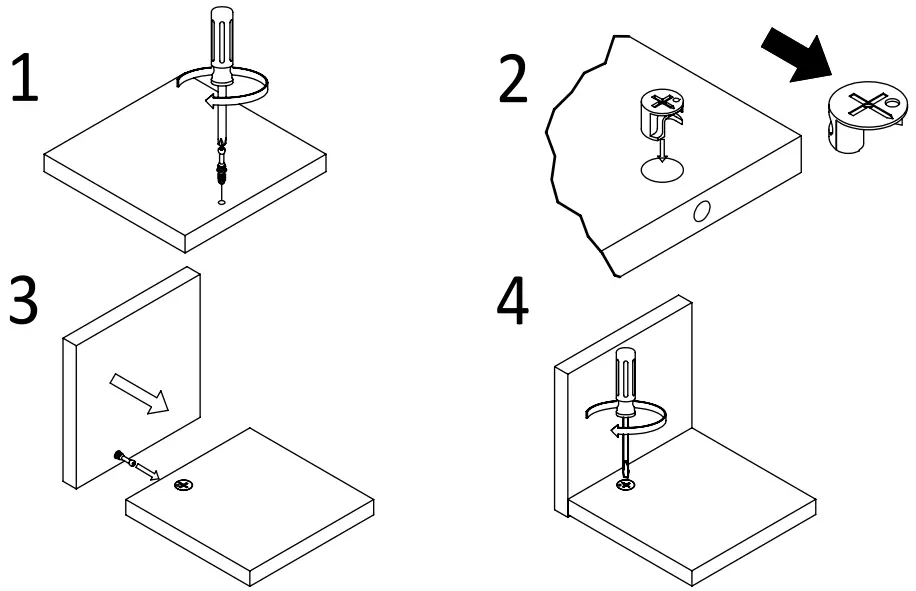 1

2

3

4