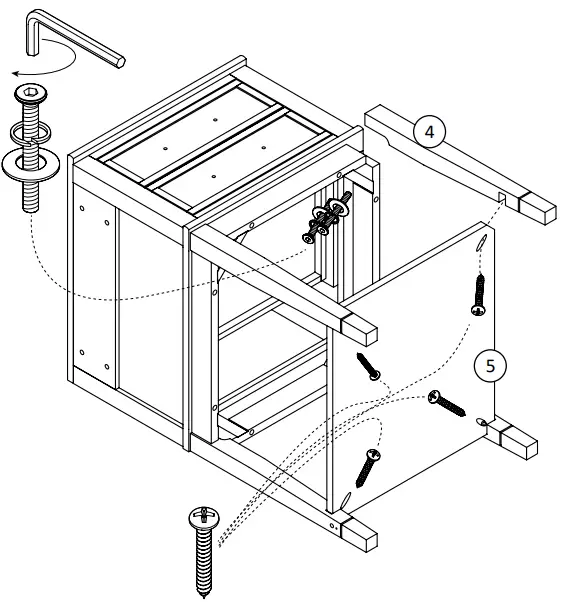 4

5