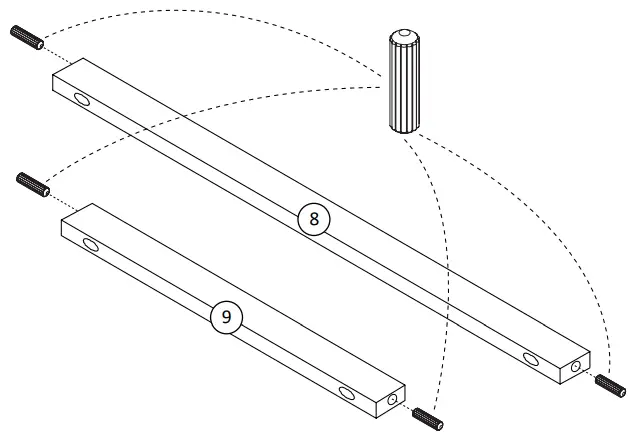 8

9