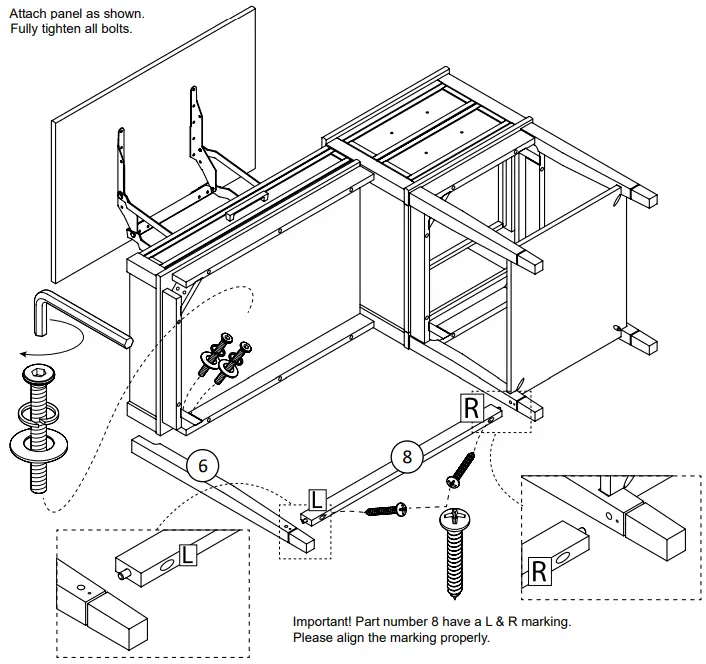 Attach panel as shown.
Fully tighten all bolts.

R

6

8

L

L

R

Important! Part number 8 have a L & R marking.
Please align the marking properly.