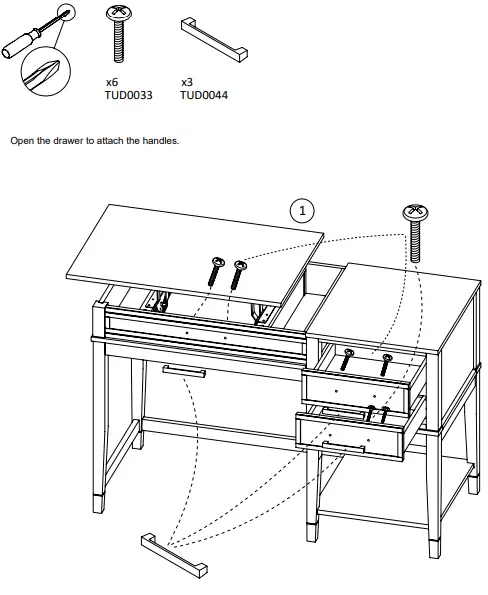 x6
TUD0033

x3
TUD0044

Open the drawer to attach the handles.

1