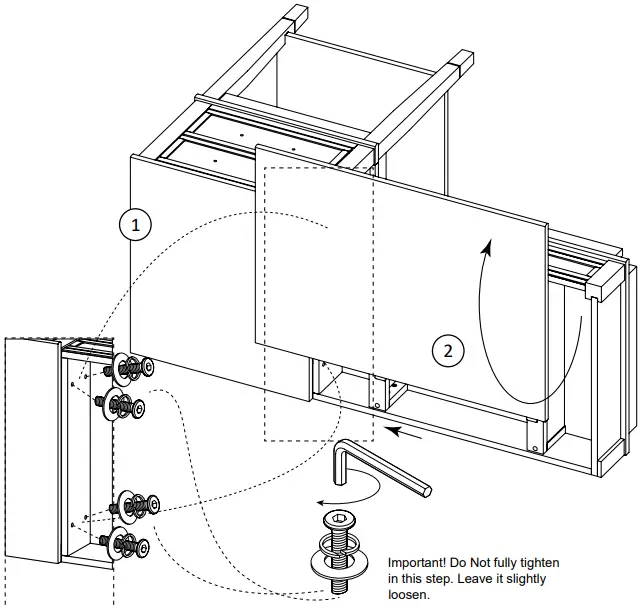 1

2

Important! Do Not fully tighten in this step. Leave it slightly loosen.