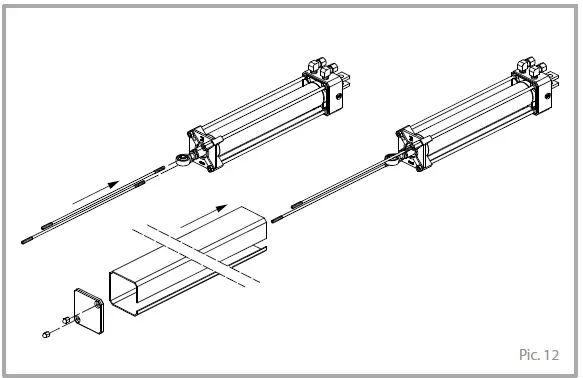 Pic. 12