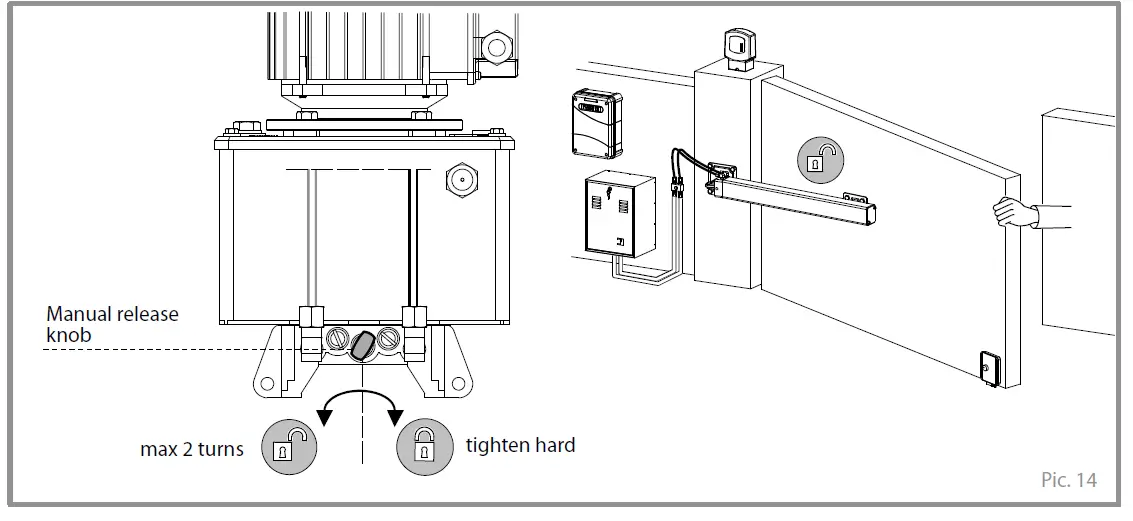 Manual release knob

max 2 turns

tighten hard

Pic. 14