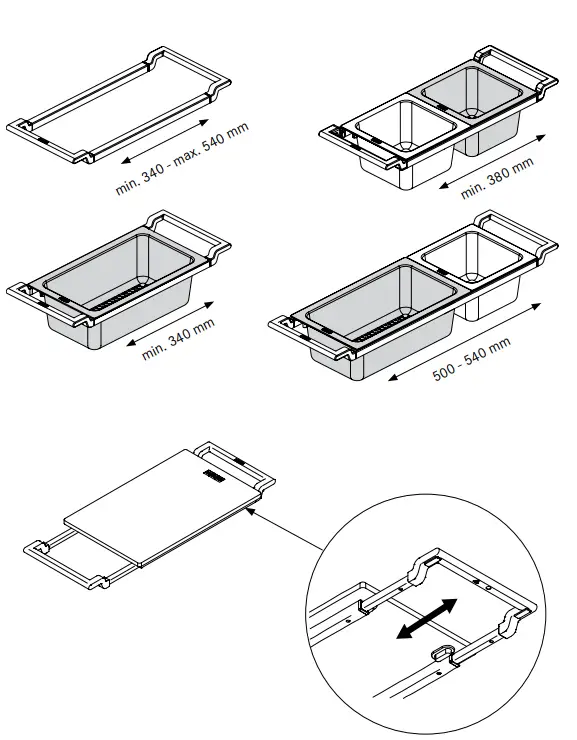 min. 340 - max. 540 mm

min. 380 mm

min. 340 mm

500 - 540 mm