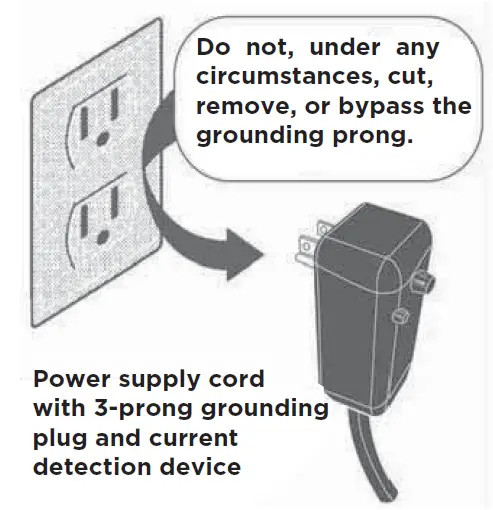 Do not, under any circumstances, cut, remove, or bypass the grounding prong.

Power supply cord with 3-prong grounding plug and current detection device