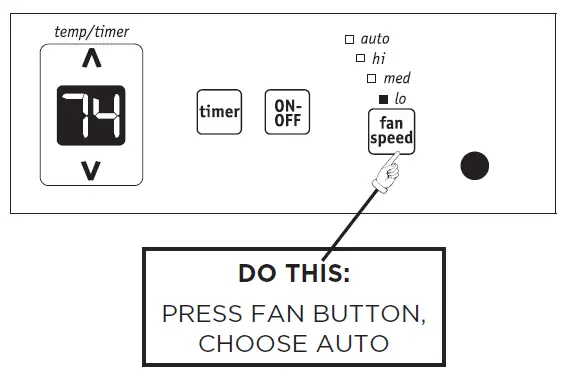 temp/timer

74

timer

ON-OFF

auto
hi
med
lo

fan speed

DO THIS:

PRESS FAN BUTTON, CHOOSE AUTO