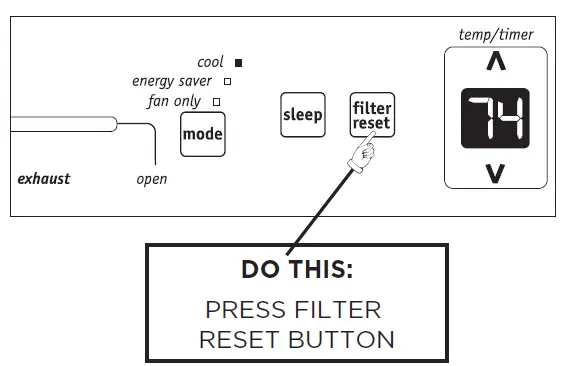 temp/timer

cool
energy saver
fan only

mode

sleep

filter reset

74

exhaust

open

DO THIS:

PRESS FILTER RESET BUTTON