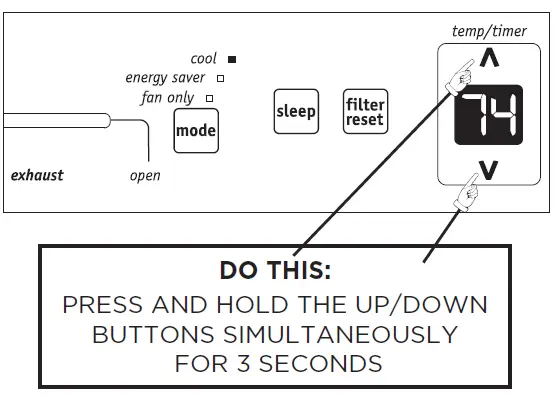 temp/timer

cool
energy saver
fan only

mode

sleep

filter reset

74

exhaust

open

DO THIS:
PRESS AND HOLD THE UP/DOWN BUTTONS SIMULTANEOUSLY FOR 3 SECONDS