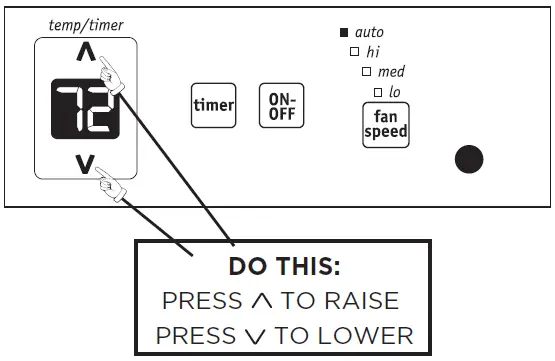 temp/timer

∧

72

∨

timer

ON-OFF

■ auto
□ hi
□ med
□ lo

fan speed

DO THIS:
PRESS ∧ TO RAISE
PRESS ∨ TO LOWER