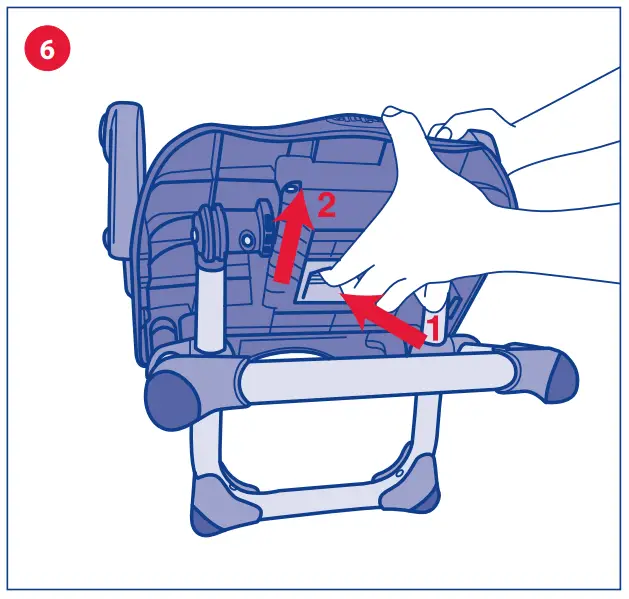 6

2

1