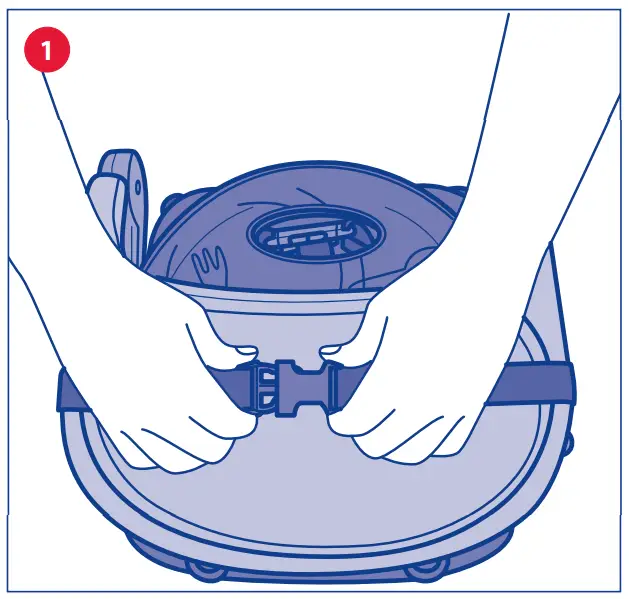 1