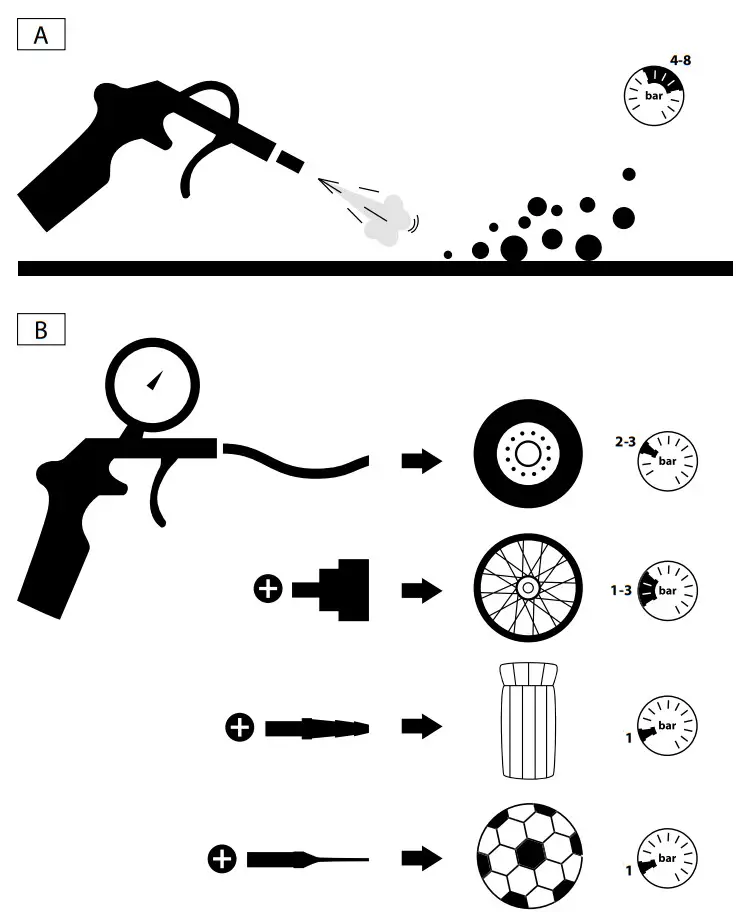 A

4-8
bar

B

2-3
bar

1-3
bar

1
bar

1
bar