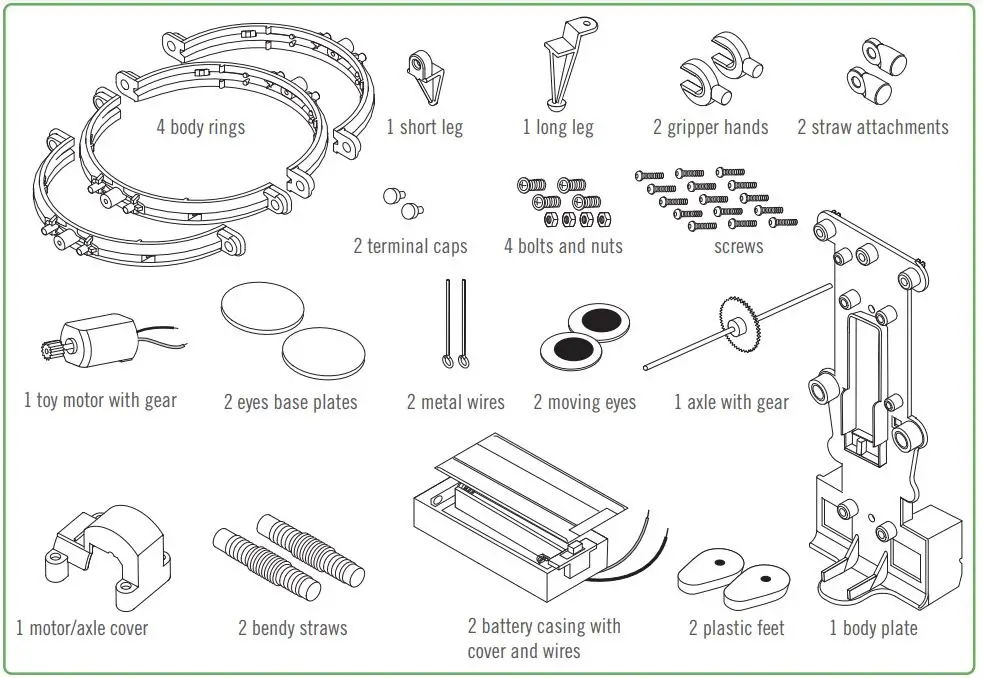 4 body rings

1 short leg

1 long leg

2 gripper hands

2 straw attachments

2 terminal caps

4 bolts and nuts

screws

1 toy motor with gear

2 eyes base plates

2 metal wires

2 moving eyes

1 axle with gear

1 motor/axle cover

2 bendy straws

2 battery casing with cover and wires

2 plastic feet

1 body plate