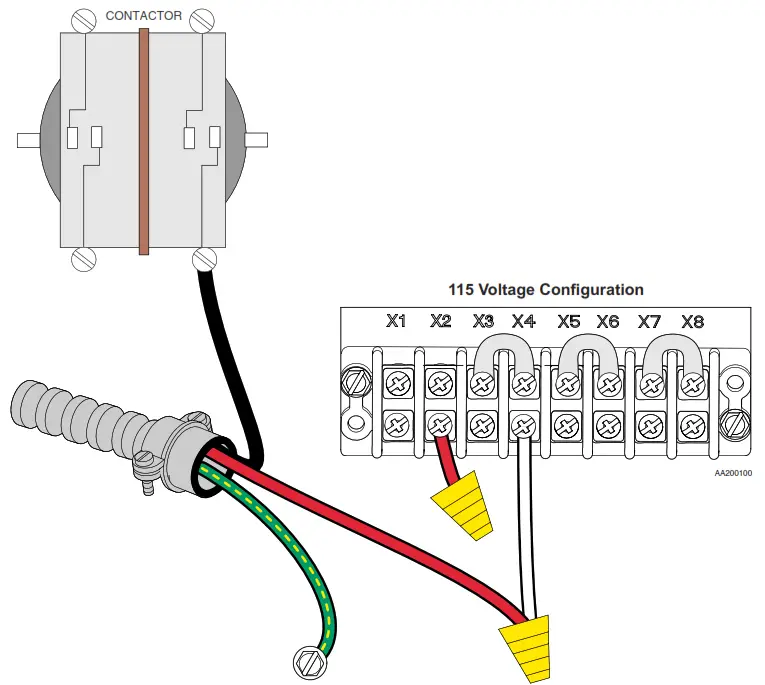 CONTACTOR

115 Voltage Configuration

X1 X2 X3 X4 X5 X6 X7 X8

AA200100