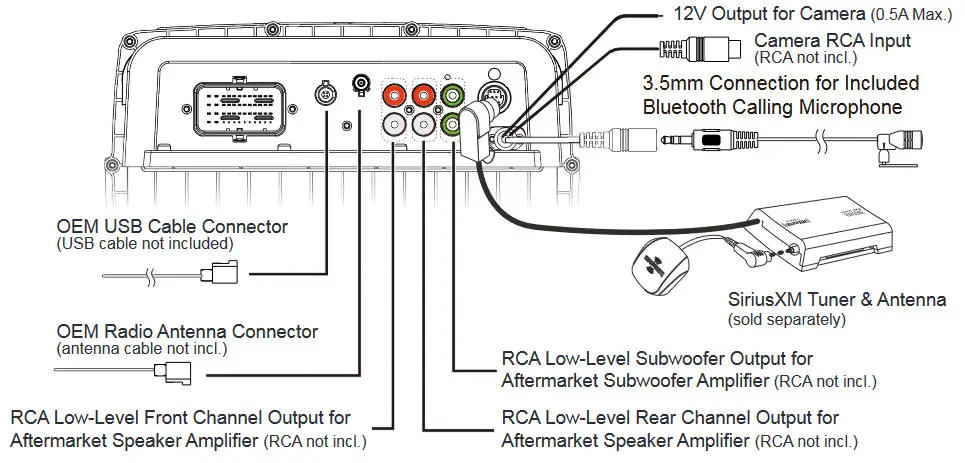 12V Output for Camera (0.5A Max.)

Camera RCA Input
(RCA not incl.)

3.5mm Connection for Included Bluetooth Calling Microphone

OEM USB Cable Connector
(USB cable not included)

SiriusXM Tuner & Antenna
(sold separately)

OEM Radio Antenna Connector
(antenna cable not incl.)

RCA Low-Level Subwoofer Output for Aftermarket Subwoofer Amplifier (RCA not incl.)

RCA Low-Level Front Channel Output for Aftermarket Speaker Amplifier (RCA not incl.)

RCA Low-Level Rear Channel Output for Aftermarket Speaker Amplifier (RCA not incl.)