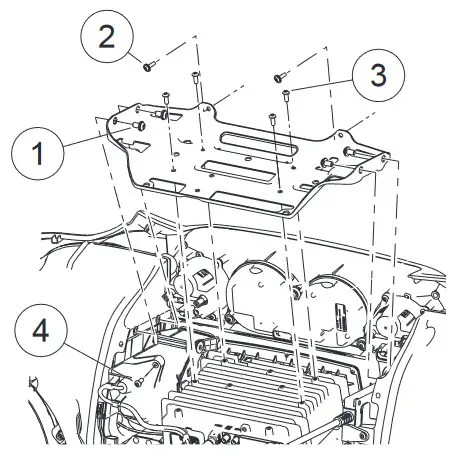 2

3

1

4