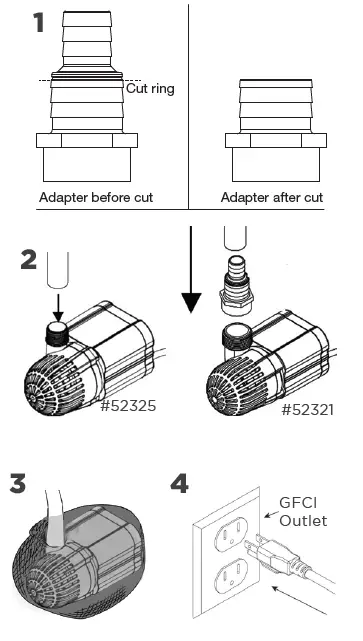 1

Cut ring

Adapter before cut

Adapter after cut

2

#52325

#52321

3

4

GFCI Outlet