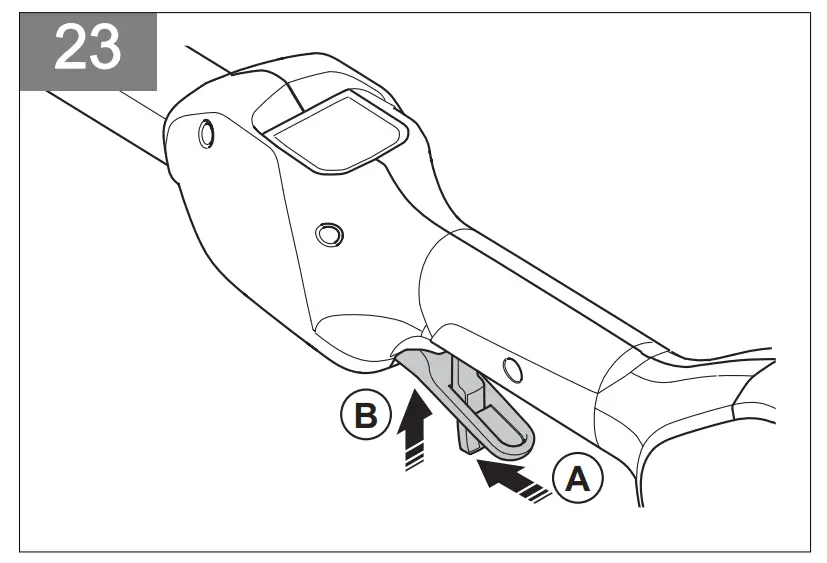 23

B

A