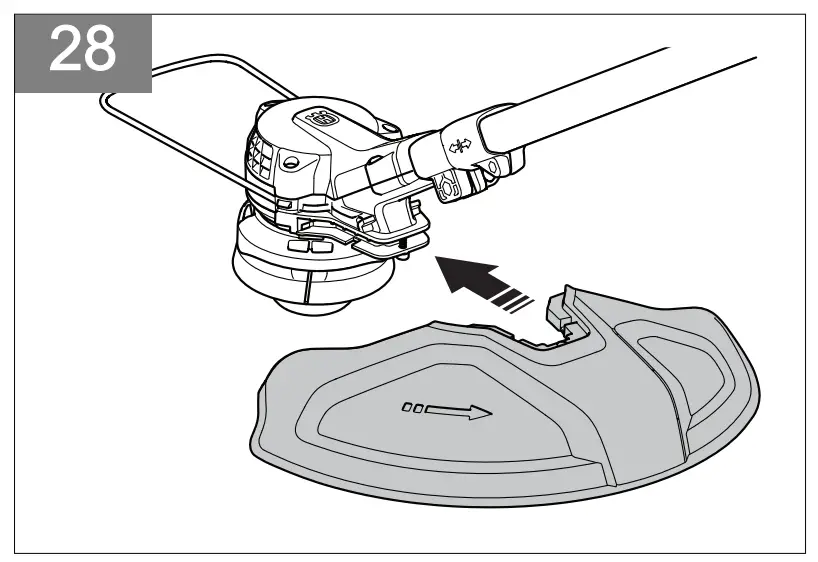 28