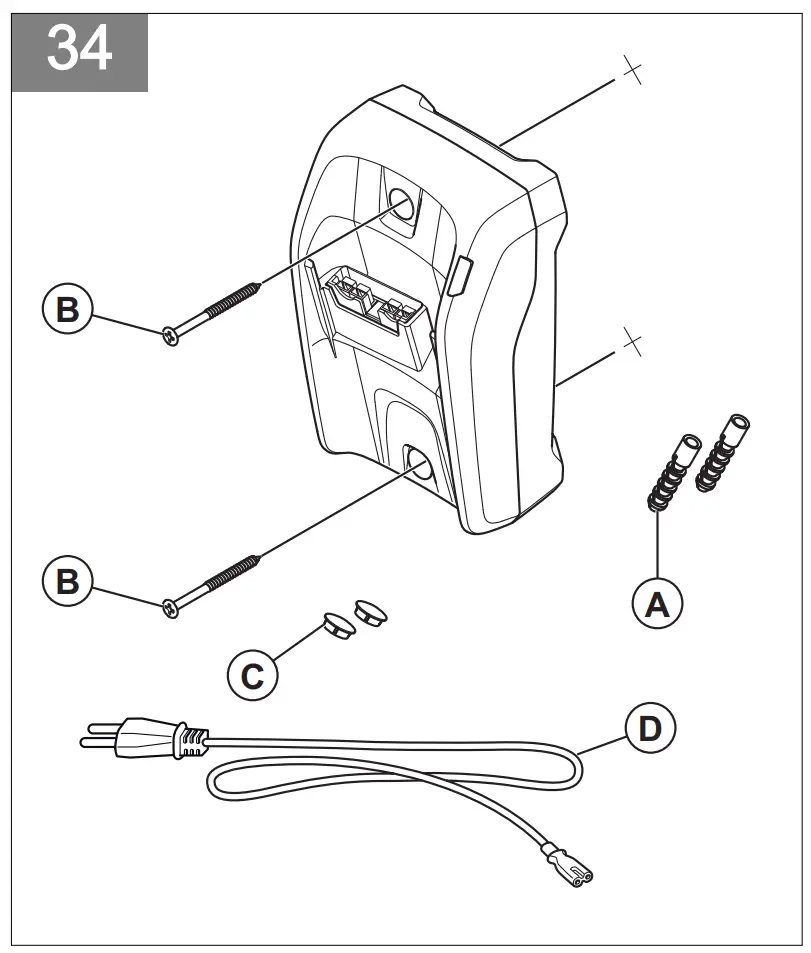 34

B

B

A

C

D