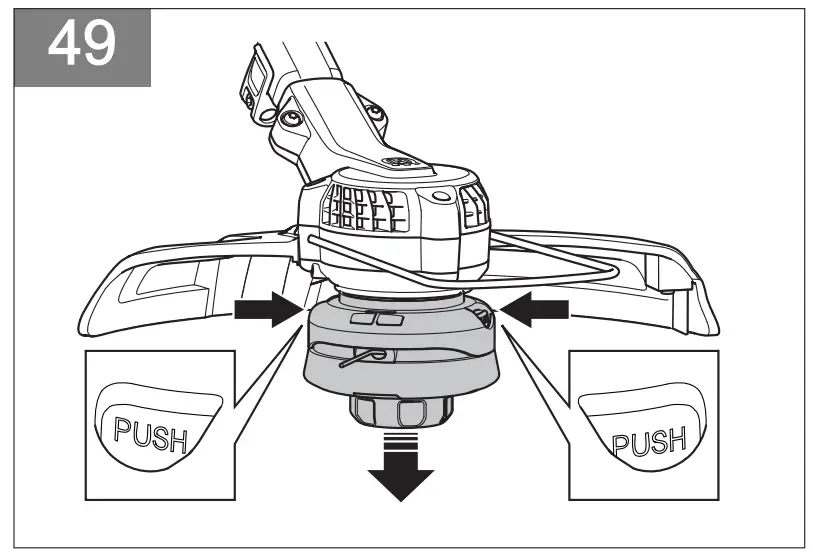 49

PUSH

PUSH