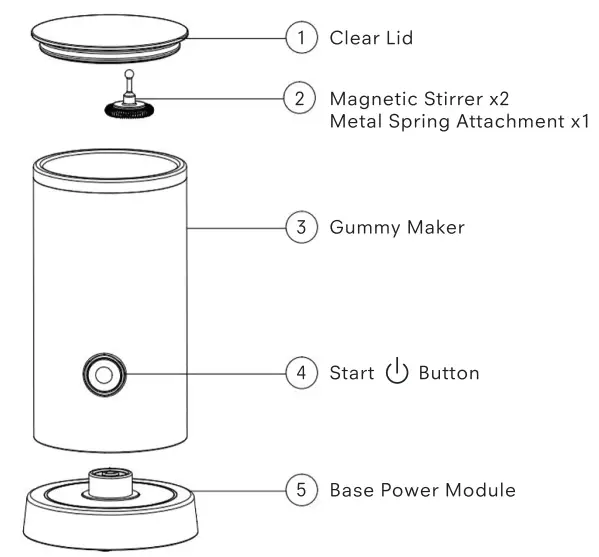 1 Clear Lid

2 Magnetic Stirrer x2
Metal Spring Attachment x1

3 Gummy Maker

4 Start Button

5 Base Power Module