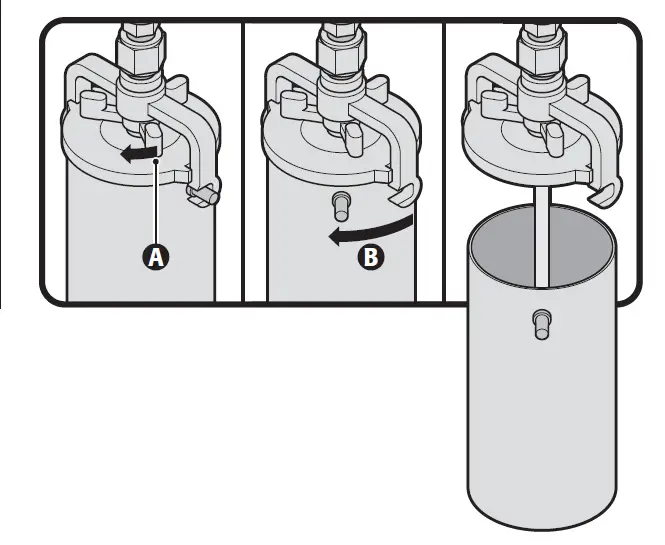 A

B