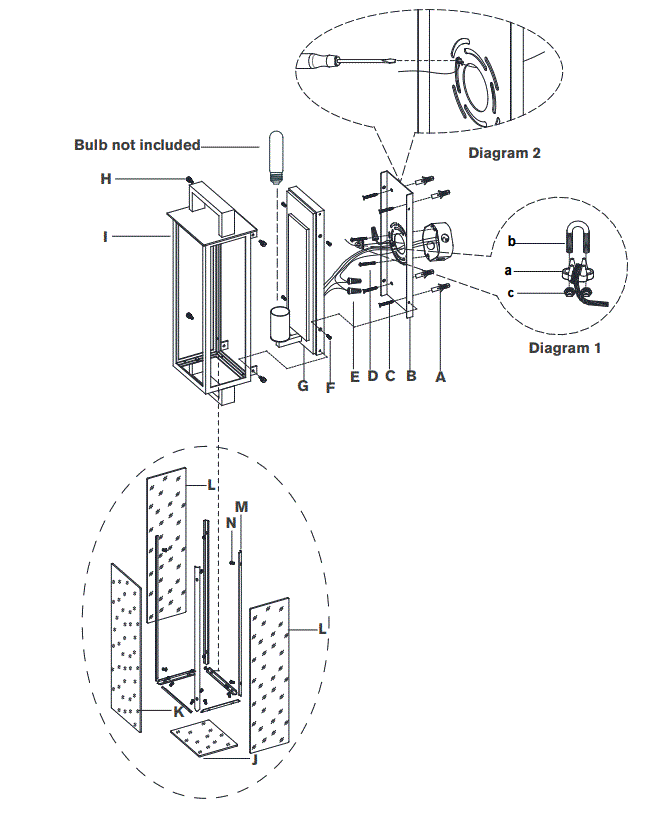 Diagram 2

Bulb not included

H

I

b

a

c

Diagram 1

G F E D C B A

L

M

N

L

K

J