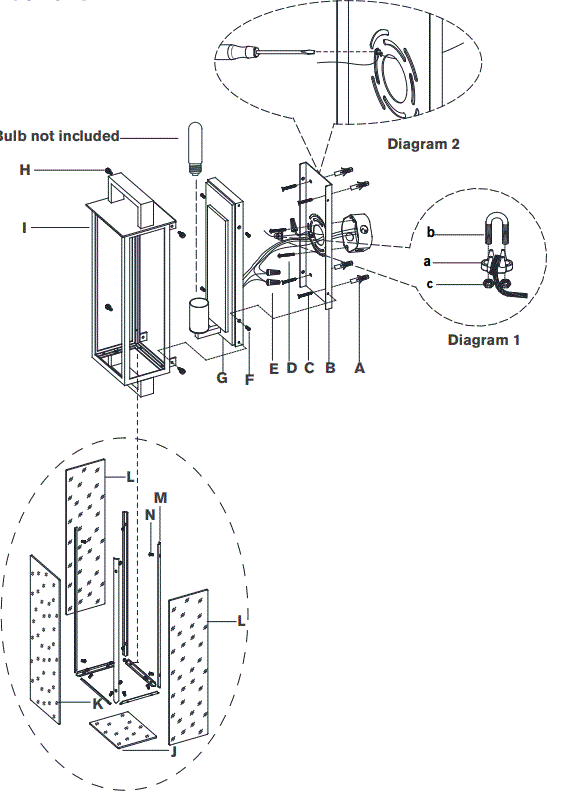 Diagram 2

Bulb not included

H

I

b

a

c

Diagram 1

G F E D C B A

L

M

N

L

K

J