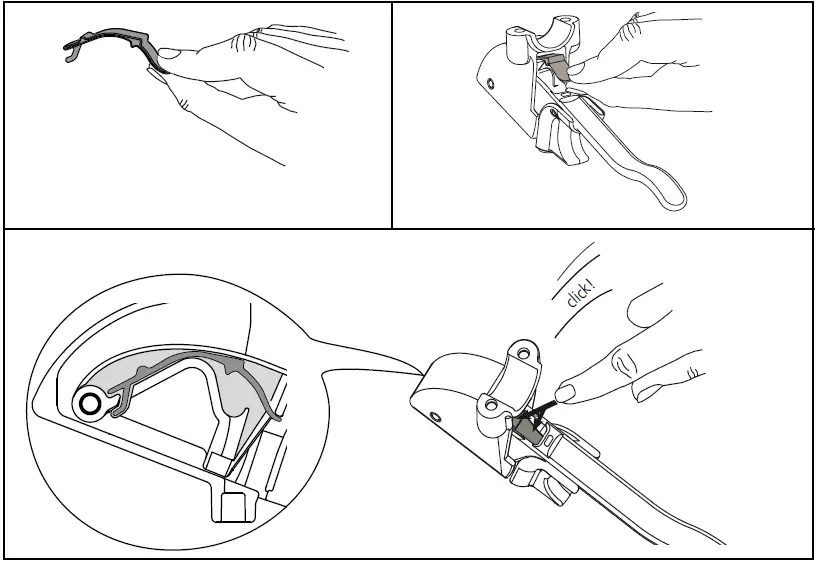 click!