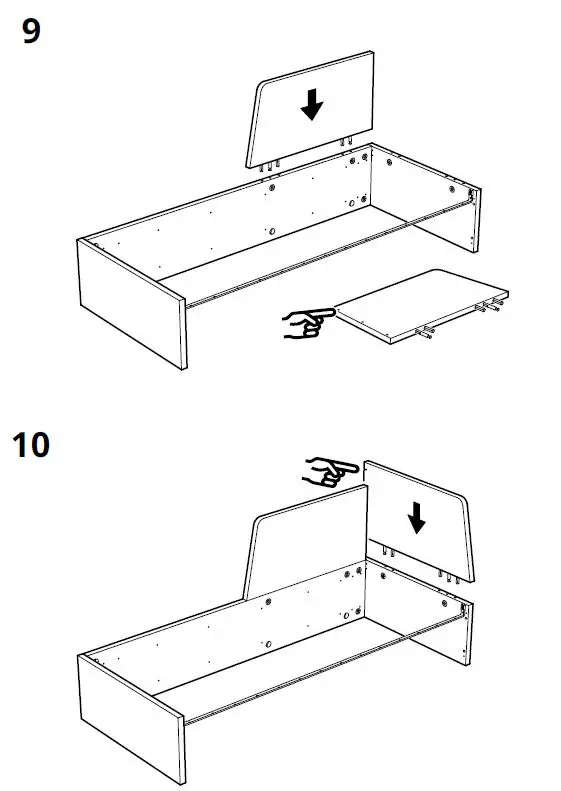 9

10