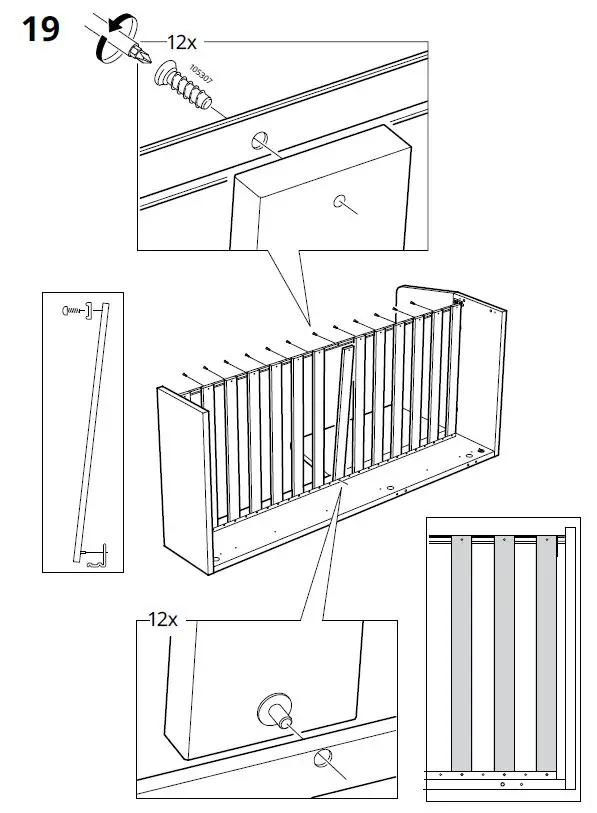 19

12x

105307

12x