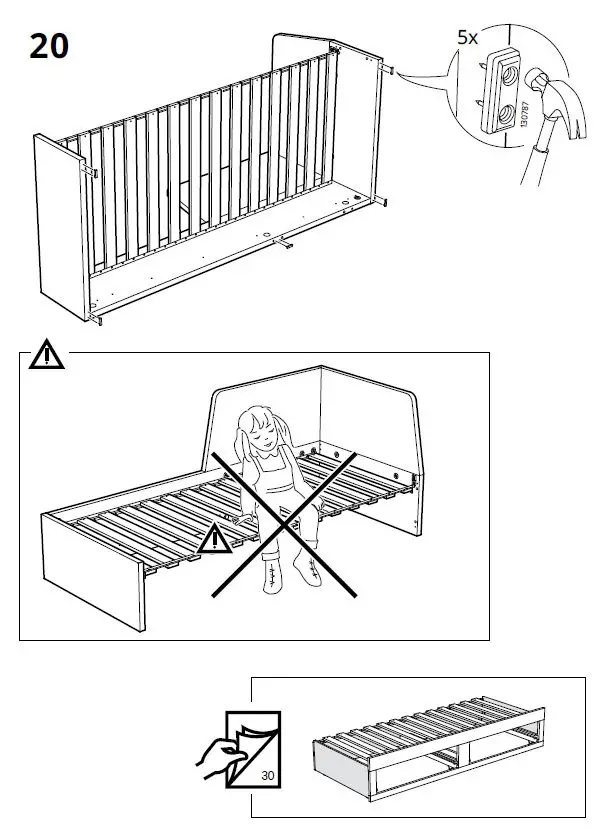 20

5x

130787

30