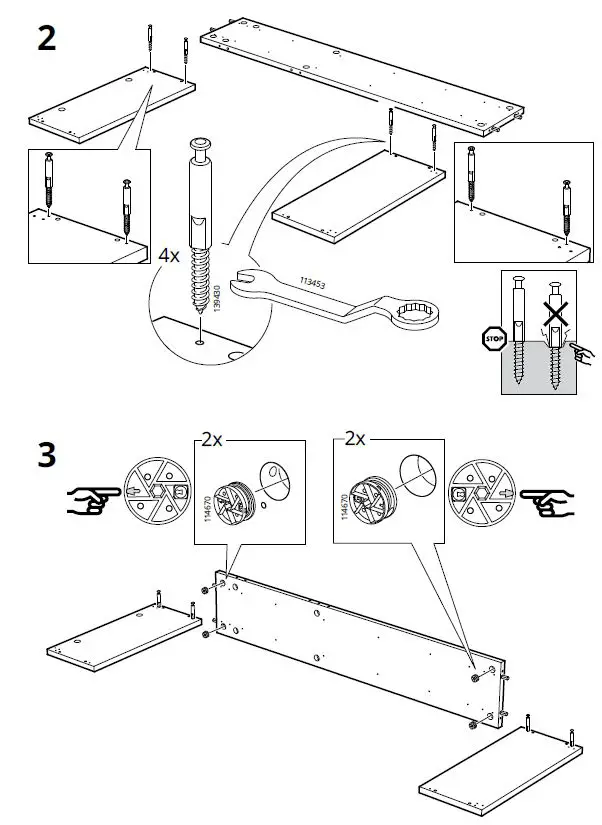 2

4x

139430

113453

STOP

3

2x

114670

2x

114670